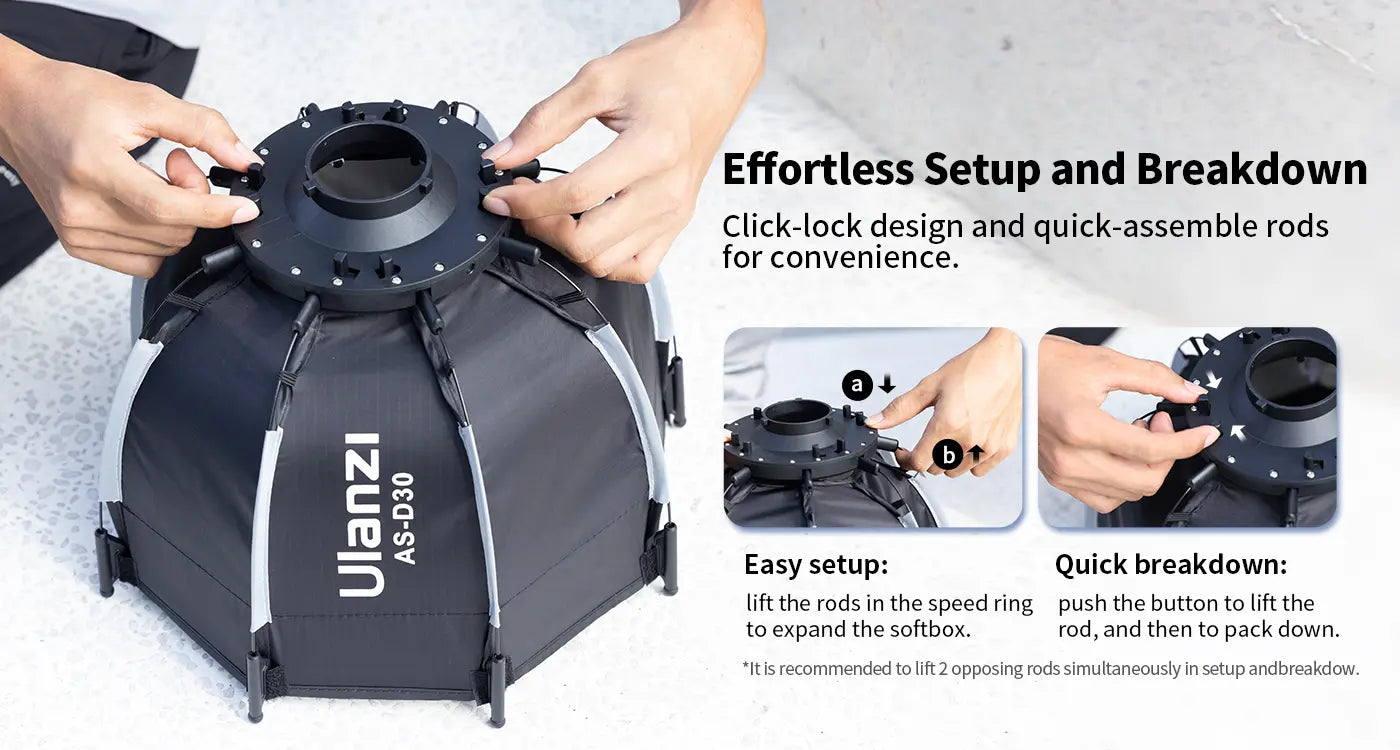 Ulanzi
AS-D30

Effortless Setup and Breakdown

Click-lock design and quick-assemble rods for convenience.

a
b

Easy setup:
lift the rods in the speed ring to expand the softbox.

Quick breakdown:
push the button to lift the rod, and then to pack down.

*It is recommended to lift 2 opposing rods simultaneously in setup andbreakdow.