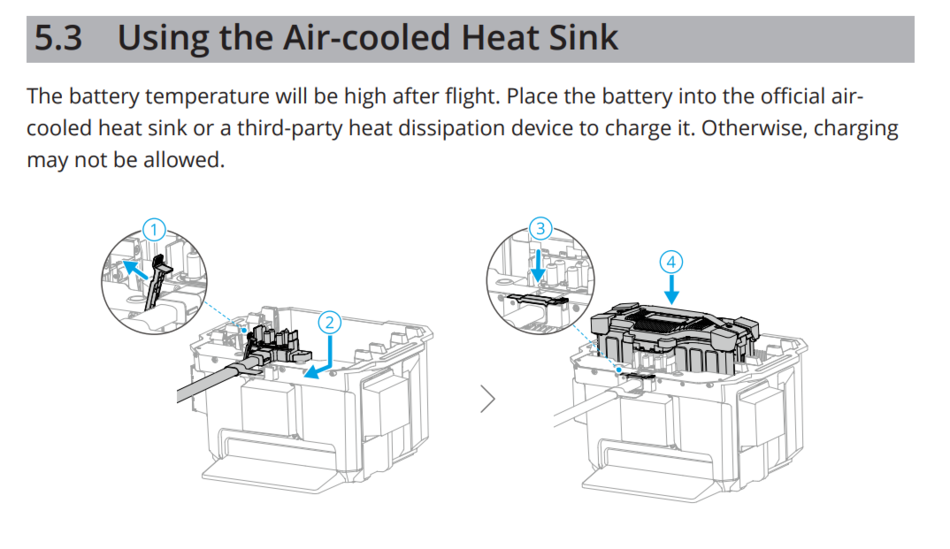 5.3 Using the Air-cooled Heat Sink

The battery temperature will be high after flight. Place the battery into the official air-cooled heat sink or a third-party heat dissipation device to charge it. Otherwise, charging may not be allowed.

1

2

3

4