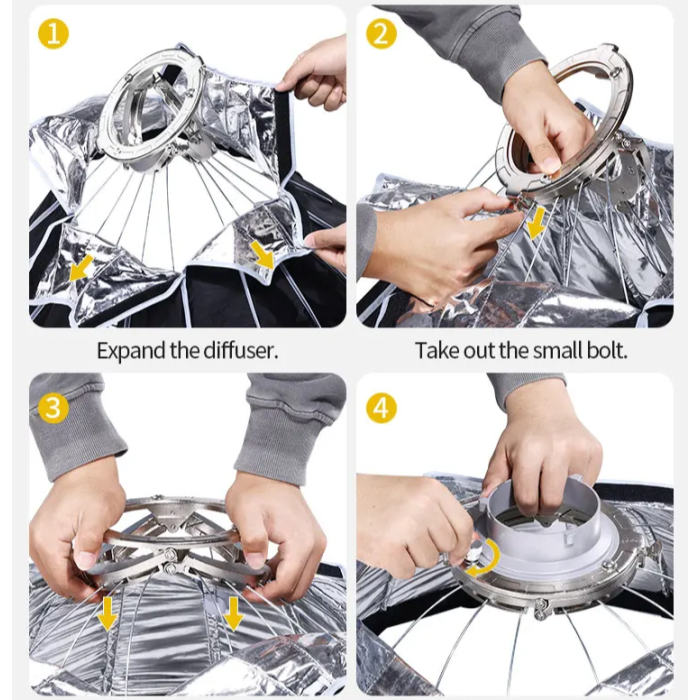 1

Expand the diffuser.

2

Take out the small bolt.

3

4