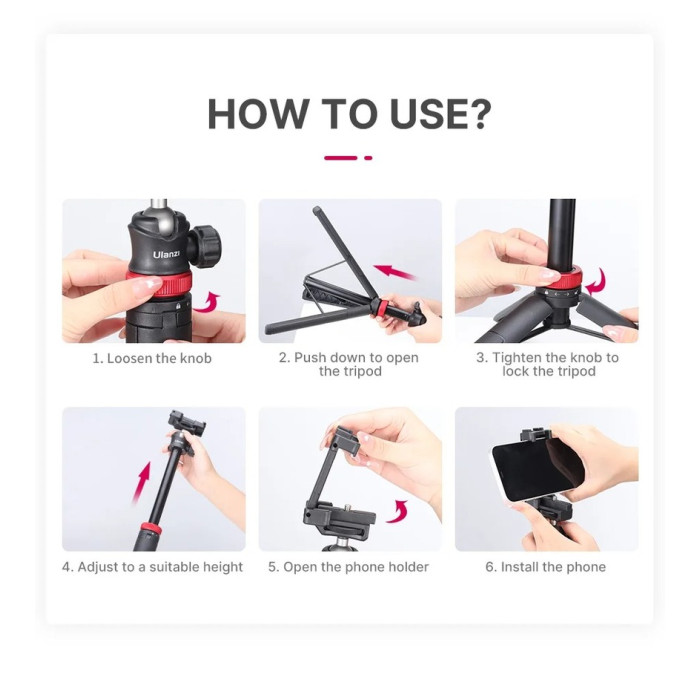 HOW TO USE?

Ulanzi

1. Loosen the knob

2. Push down to open the tripod

3. Tighten the knob to lock the tripod

4. Adjust to a suitable height

5. Open the phone holder

6. Install the phone